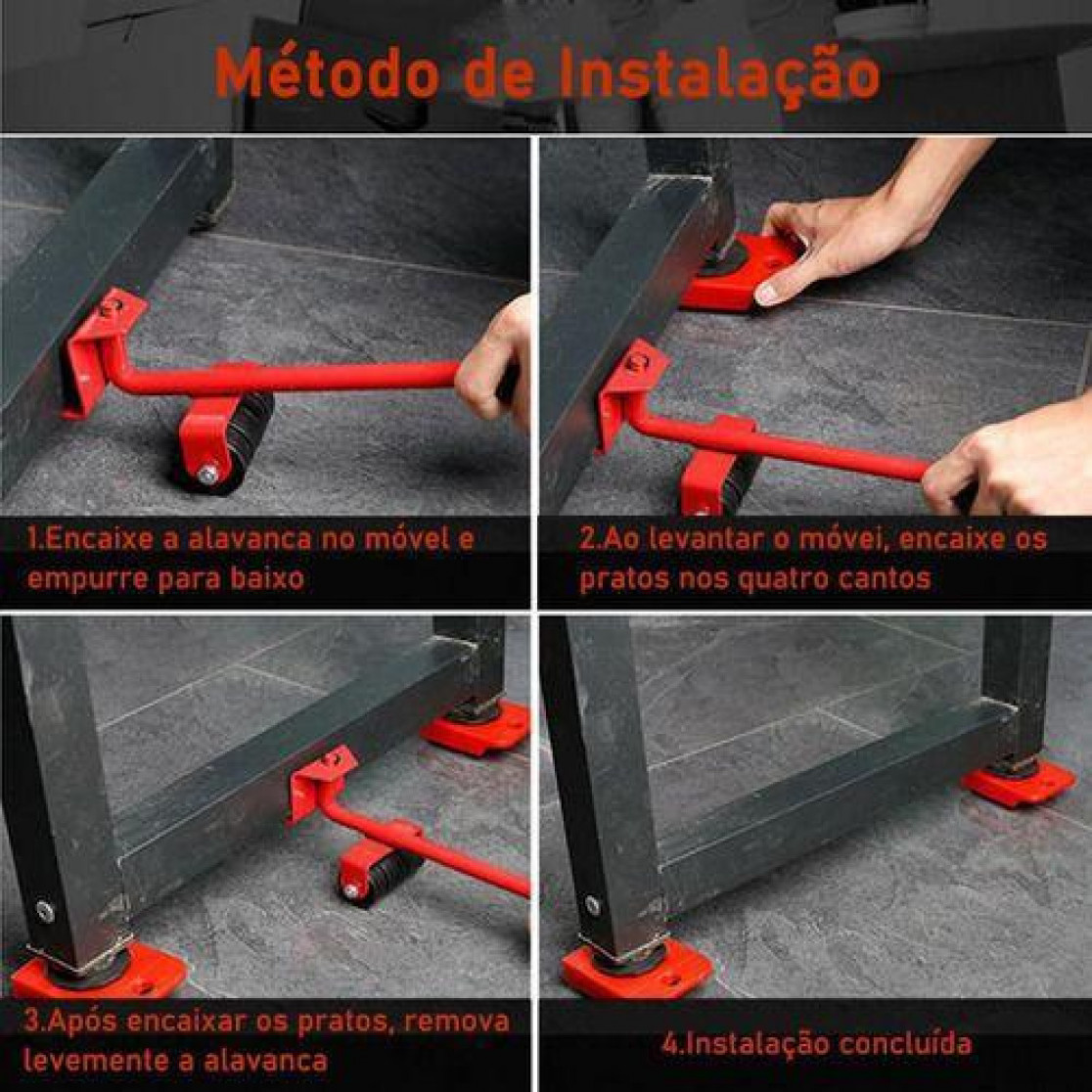 Método de Instalação

1.Encaixe a alavanca no móvel e empurre para baixo

2.Ao levantar o móvel, encaixe os pratos nos quatro cantos

3.Após encaixar os pratos, remova levemente a alavanca

4.Instalação concluída